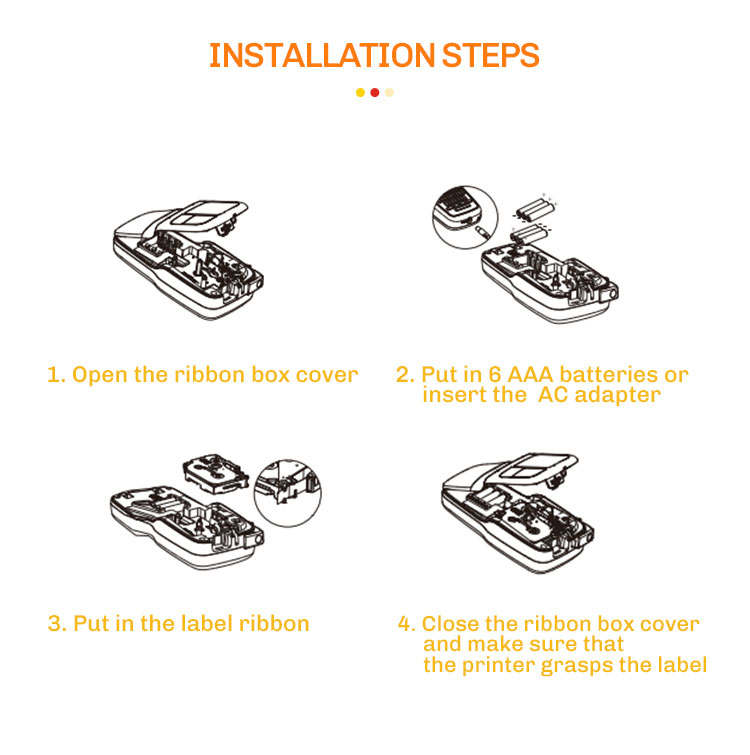 INSTALLATION STEPS

1. Open the ribbon box cover

2. Put in 6 AAA batteries or insert the AC adapter

3. Put in the label ribbon

4. Close the ribbon box cover and make sure that the printer grasps the label